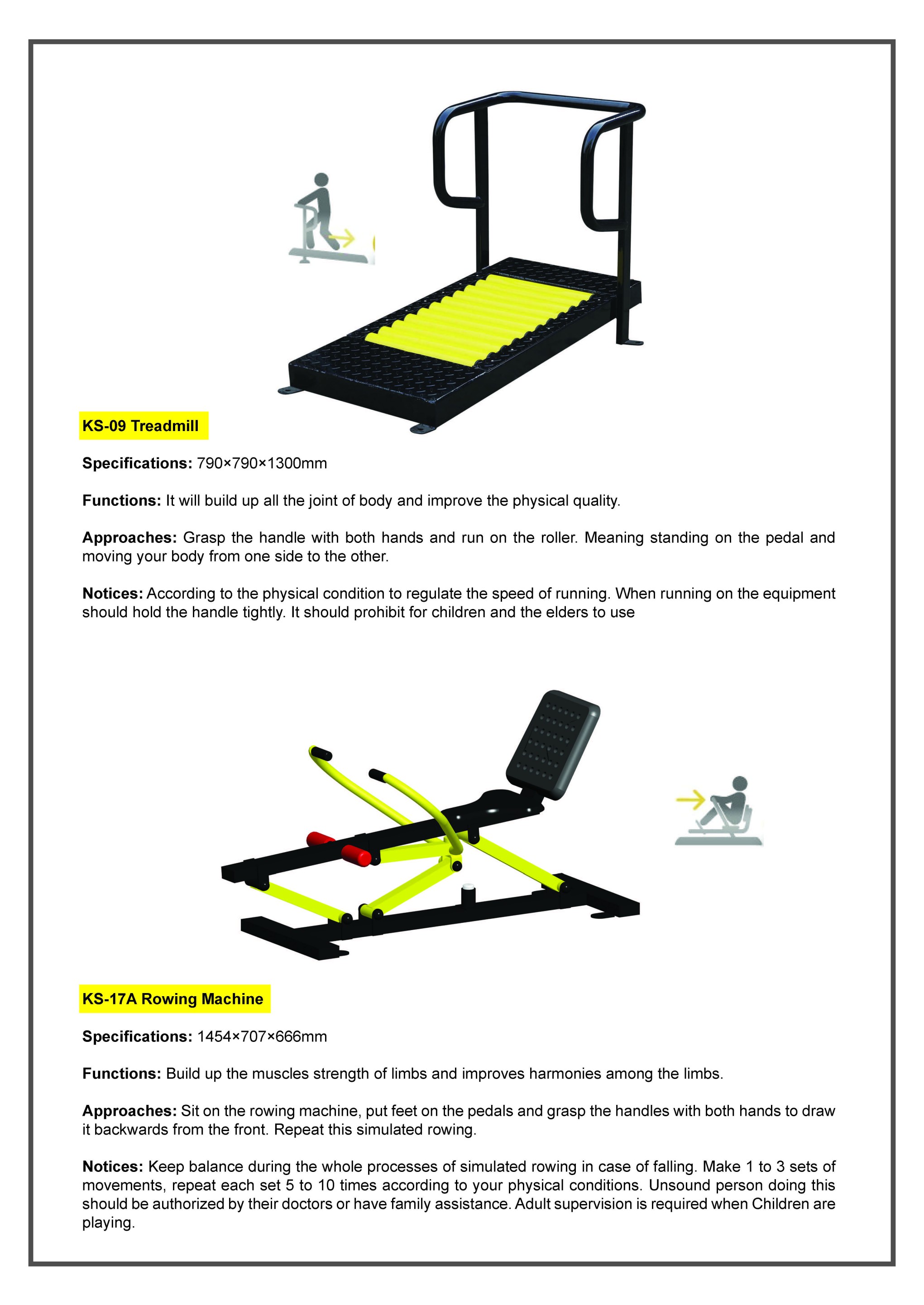 KS-09 Treadmill

Specifications: 790×790×1300mm

Functions: It will build up all the joint of body and improve the physical quality.

Approaches: Grasp the handle with both hands and run on the roller. Meaning standing on the pedal and moving your body from one side to the other.

Notices: According to the physical condition to regulate the speed of running. When running on the equipment should hold the handle tightly. It should prohibit for children and the elders to use

KS-17A Rowing Machine

Specifications: 1454×707×666mm

Functions: Build up the muscles strength of limbs and improves harmonies among the limbs.

Approaches: Sit on the rowing machine, put feet on the pedals and grasp the handles with both hands to draw it backwards from the front. Repeat this simulated rowing.

Notices: Keep balance during the whole processes of simulated rowing in case of falling. Make 1 to 3 sets of movements, repeat each set 5 to 10 times according to your physical conditions. Unsound person doing this should be authorized by their doctors or have family assistance. Adult supervision is required when Children are playing.