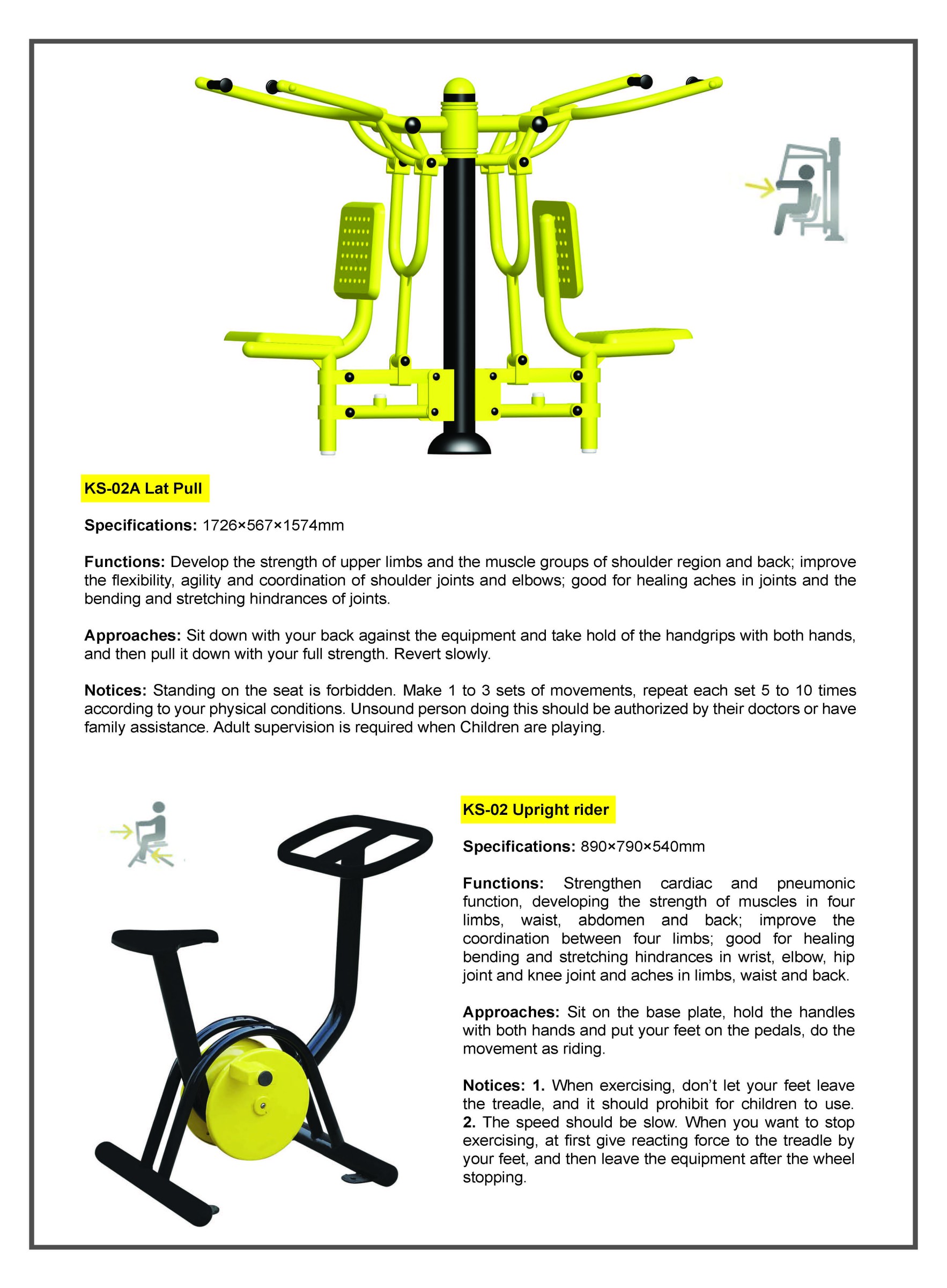 KS-02A Lat Pull

Specifications: 1726×567×1574mm

Functions: Develop the strength of upper limbs and the muscle groups of shoulder region and back; improve the flexibility, agility and coordination of shoulder joints and elbows; good for healing aches in joints and the bending and stretching hindrances of joints.

Approaches: Sit down with your back against the equipment and take hold of the handgrips with both hands, and then pull it down with your full strength. Revert slowly.

Notices: Standing on the seat is forbidden. Make 1 to 3 sets of movements, repeat each set 5 to 10 times according to your physical conditions. Unsound person doing this should be authorized by their doctors or have family assistance. Adult supervision is required when Children are playing.

KS-02 Upright rider

Specifications: 890×790×540mm

Functions: Strengthen cardiac and pneumonic function, developing the strength of muscles in four limbs, waist, abdomen and back; improve the coordination between four limbs; good for healing bending and stretching hindrances in wrist, elbow, hip joint and knee joint and aches in limbs, waist and back.

Approaches: Sit on the base plate, hold the handles with both hands and put your feet on the pedals, do the movement as riding.

Notices: 1. When exercising, don't let your feet leave the treadle, and it should prohibit for children to use. 2. The speed should be slow. When you want to stop exercising, at first give reacting force to the treadle by your feet, and then leave the equipment after the wheel stopping.