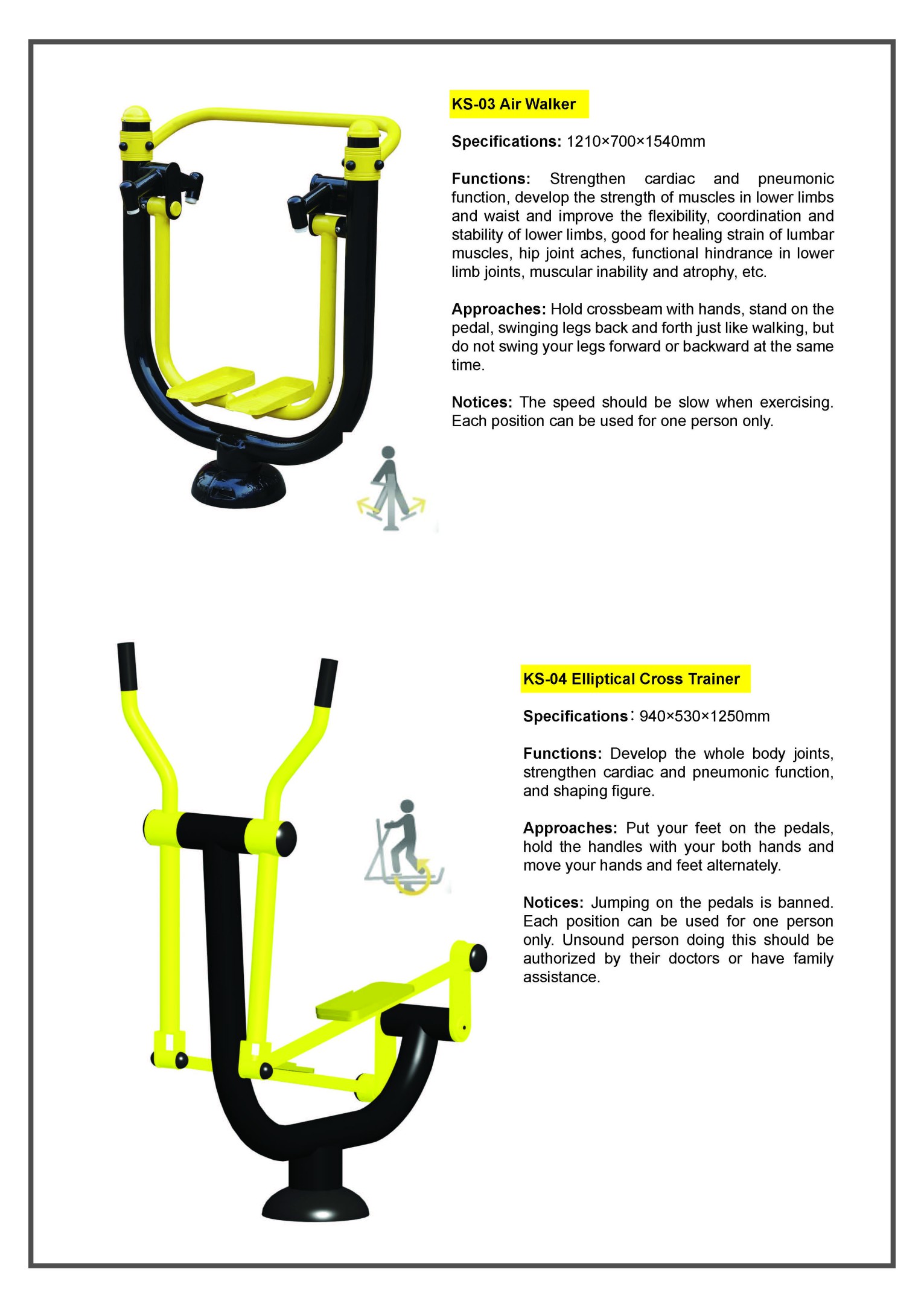 KS-03 Air Walker

Specifications: 1210×700×1540mm

Functions: Strengthen cardiac and pneumonic function, develop the strength of muscles in lower limbs and waist and improve the flexibility, coordination and stability of lower limbs, good for healing strain of lumbar muscles, hip joint aches, functional hindrance in lower limb joints, muscular inability and atrophy, etc.

Approaches: Hold crossbeam with hands, stand on the pedal, swinging legs back and forth just like walking, but do not swing your legs forward or backward at the same time.

Notices: The speed should be slow when exercising. Each position can be used for one person only.

KS-04 Elliptical Cross Trainer

Specifications: 940×530×1250mm

Functions: Develop the whole body joints, strengthen cardiac and pneumonic function, and shaping figure.

Approaches: Put your feet on the pedals, hold the handles with your both hands and move your hands and feet alternately.

Notices: Jumping on the pedals is banned. Each position can be used for one person only. Unsound person doing this should be authorized by their doctors or have family assistance.