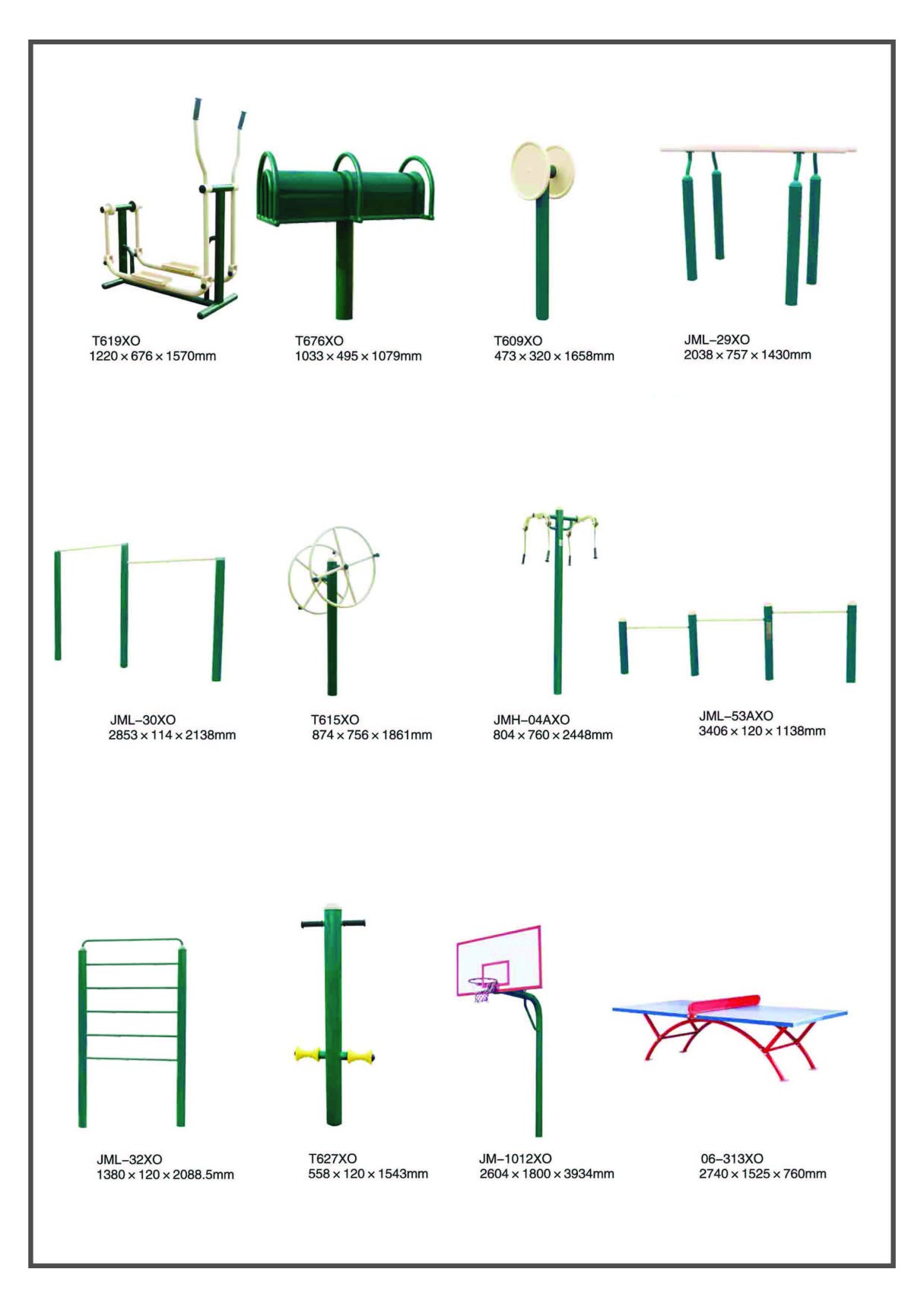 T619XO
1220 × 676 × 1570mm

T676XO
1033 × 495 × 1079mm

T609XO
473 × 320 × 1658mm

JML–29XO
2038 × 757 × 1430mm

JML–30XO
2853 × 114 × 2138mm

T615XO
874 × 756 × 1861mm

JMH–04AXO
804 × 760 × 2448mm

JML–53AXO
3406 × 120 × 1138mm

JML–32XO
1380 × 120 × 2088.5mm

T627XO
558 × 120 × 1543mm

JM–1012XO
2604 × 1800 × 3934mm

06–313XO
2740 × 1525 × 760mm