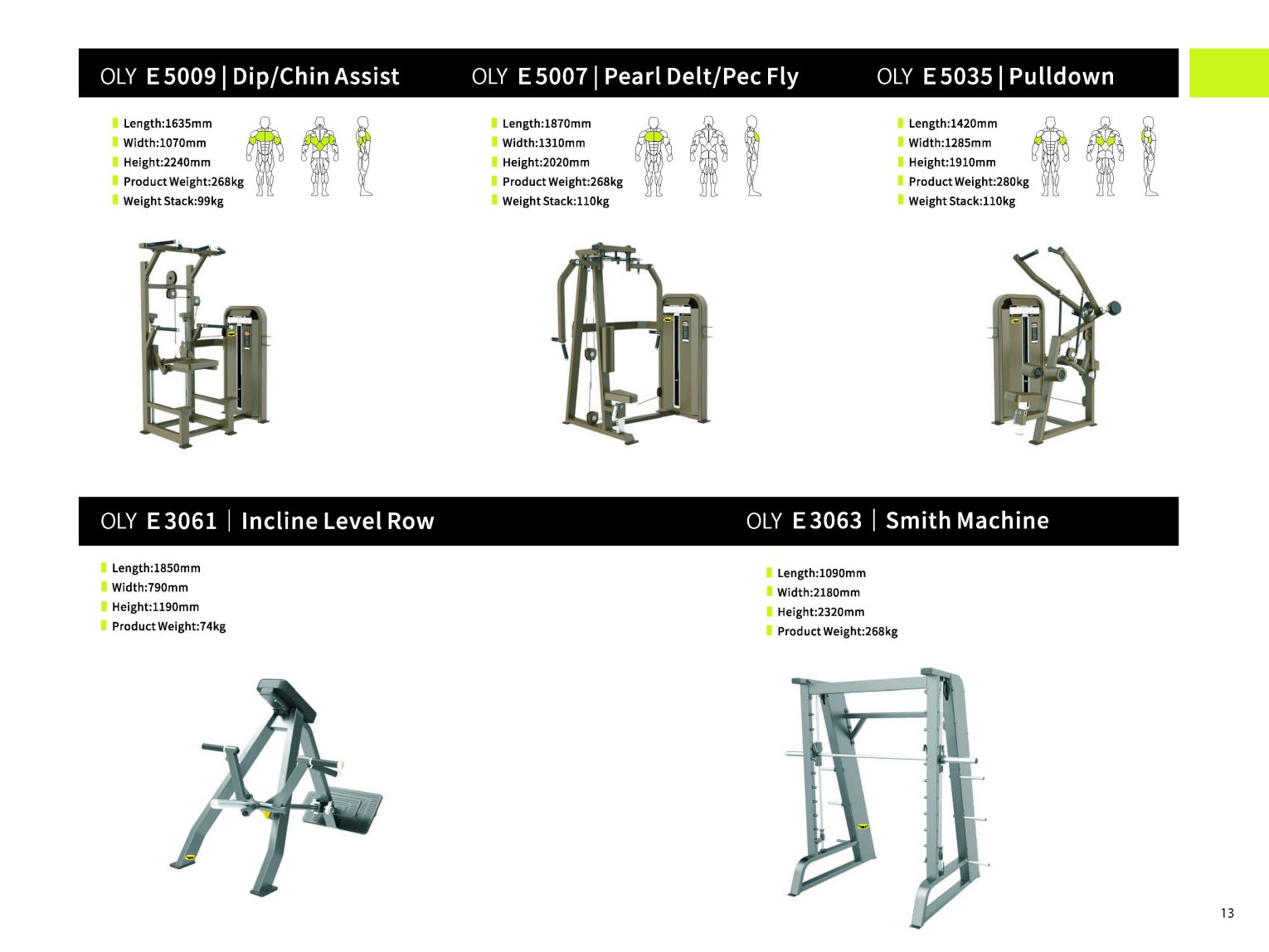 OLY E 5009 | Dip/Chin Assist

Length:1635mm
Width:1070mm
Height:2240mm
Product Weight:268kg
Weight Stack:99kg

OLY E 5007 | Pearl Delt/Pec Fly

Length:1870mm
Width:1310mm
Height:2020mm
Product Weight:268kg
Weight Stack:110kg

OLY E 5035 | Pulldown

Length:1420mm
Width:1285mm
Height:1910mm
Product Weight:280kg
Weight Stack:110kg

OLY E 3061 | Incline Level Row

Length:1850mm
Width:790mm
Height:1190mm
Product Weight:74kg

OLY E 3063 | Smith Machine

Length:1090mm
Width:2180mm
Height:2320mm
Product Weight:268kg

13