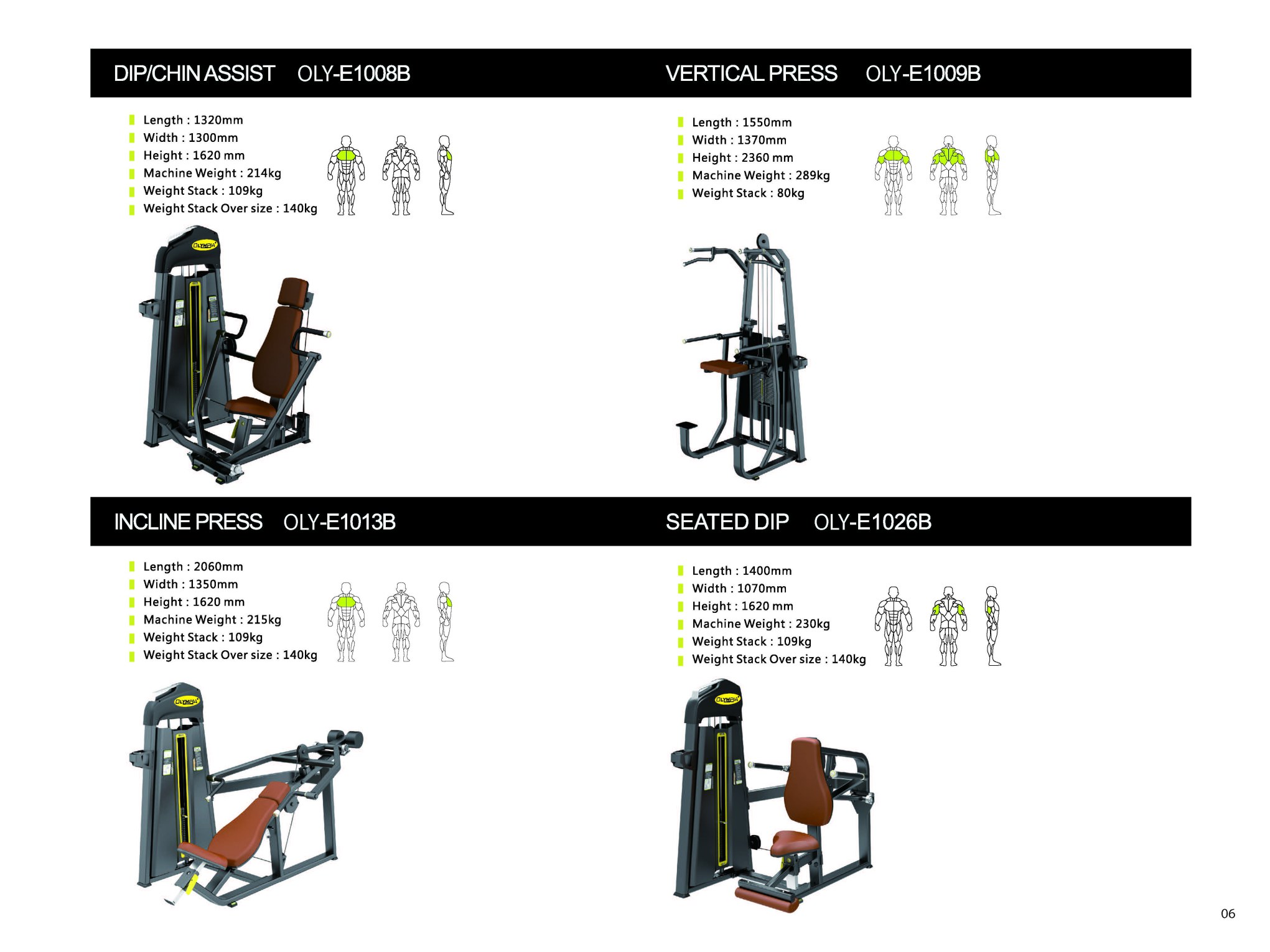 DIP/CHIN ASSIST OLY-E1008B

Length : 1320mm
Width : 1300mm
Height : 1620 mm
Machine Weight : 214kg
Weight Stack : 109kg
Weight Stack Over size : 140kg

OLYMPIA

VERTICAL PRESS OLY-E1009B

Length : 1550mm
Width : 1370mm
Height : 2360 mm
Machine Weight : 289kg
Weight Stack : 80kg

INCLINE PRESS OLY-E1013B

Length : 2060mm
Width : 1350mm
Height : 1620 mm
Machine Weight : 215kg
Weight Stack : 109kg
Weight Stack Over size : 140kg

OLYMPIA

SEATED DIP OLY-E1026B

Length : 1400mm
Width : 1070mm
Height : 1620 mm
Machine Weight : 230kg
Weight Stack : 109kg
Weight Stack Over size : 140kg

OLYMPIA

06