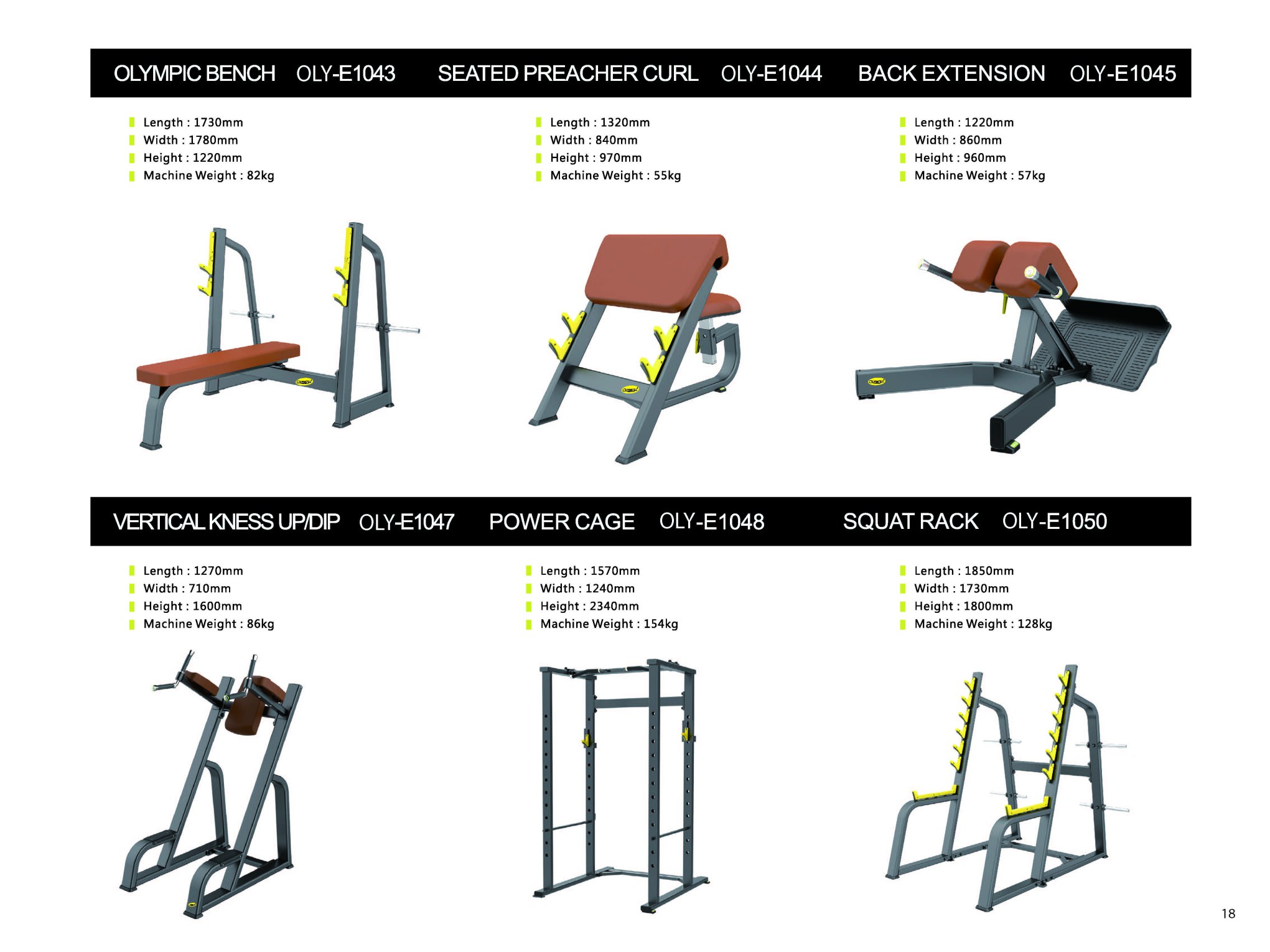 OLYMPIC BENCH OLY-E1043

Length : 1730mm
Width : 1780mm
Height : 1220mm
Machine Weight : 82kg

SEATED PREACHER CURL OLY-E1044

Length : 1320mm
Width : 840mm
Height : 970mm
Machine Weight : 55kg

BACK EXTENSION OLY-E1045

Length : 1220mm
Width : 860mm
Height : 960mm
Machine Weight : 57kg

VERTICAL KNESS UP/DIP OLY-E1047

Length : 1270mm
Width : 710mm
Height : 1600mm
Machine Weight : 86kg

POWER CAGE OLY-E1048

Length : 1570mm
Width : 1240mm
Height : 2340mm
Machine Weight : 154kg

SQUAT RACK OLY-E1050

Length : 1850mm
Width : 1730mm
Height : 1800mm
Machine Weight : 128kg

18